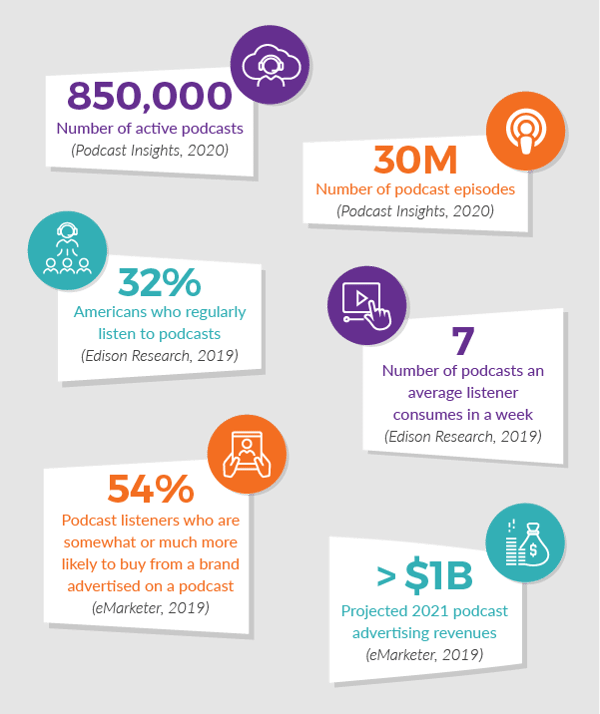 850,000
Number of active podcasts
(Podcast Insights, 2020)

30M
Number of podcast episodes
(Podcast Insights, 2020)

32%
Americans who regularly listen to podcasts
(Edison Research, 2019)

7
Number of podcasts an average listener consumes in a week
(Edison Research, 2019)

54%
Podcast listeners who are somewhat or much more likely to buy from a brand advertised on a podcast
(eMarketer, 2019)

> $1B
Projected 2021 podcast advertising revenues
(eMarketer, 2019)